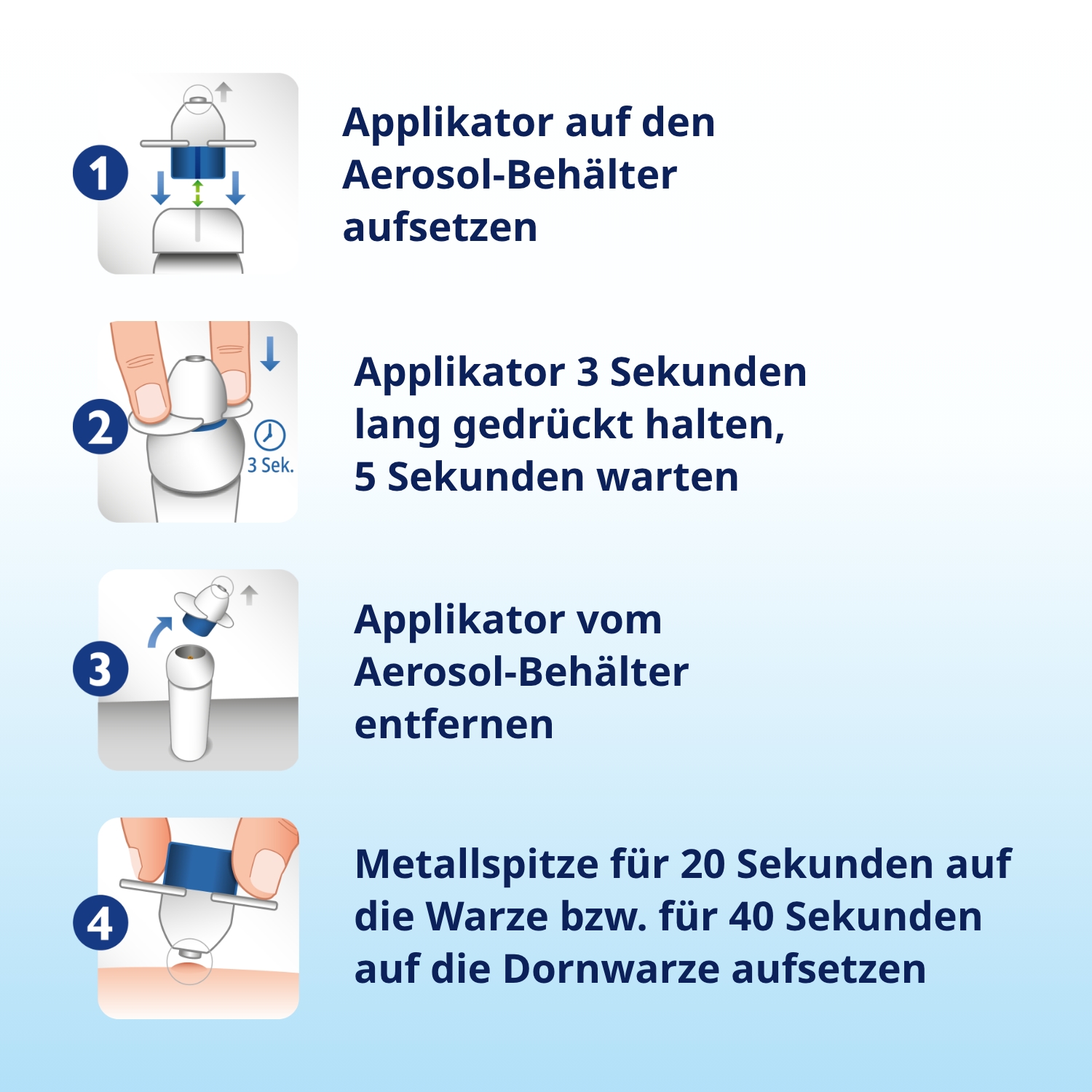 1

Applikator auf den Aerosol-Behälter aufsetzen

2

3 Sek.

Applikator 3 Sekunden lang gedrückt halten, 5 Sekunden warten

3

Applikator vom Aerosol-Behälter entfernen

4

Metallspitze für 20 Sekunden auf die Warze bzw. für 40 Sekunden auf die Dornwarze aufsetzen