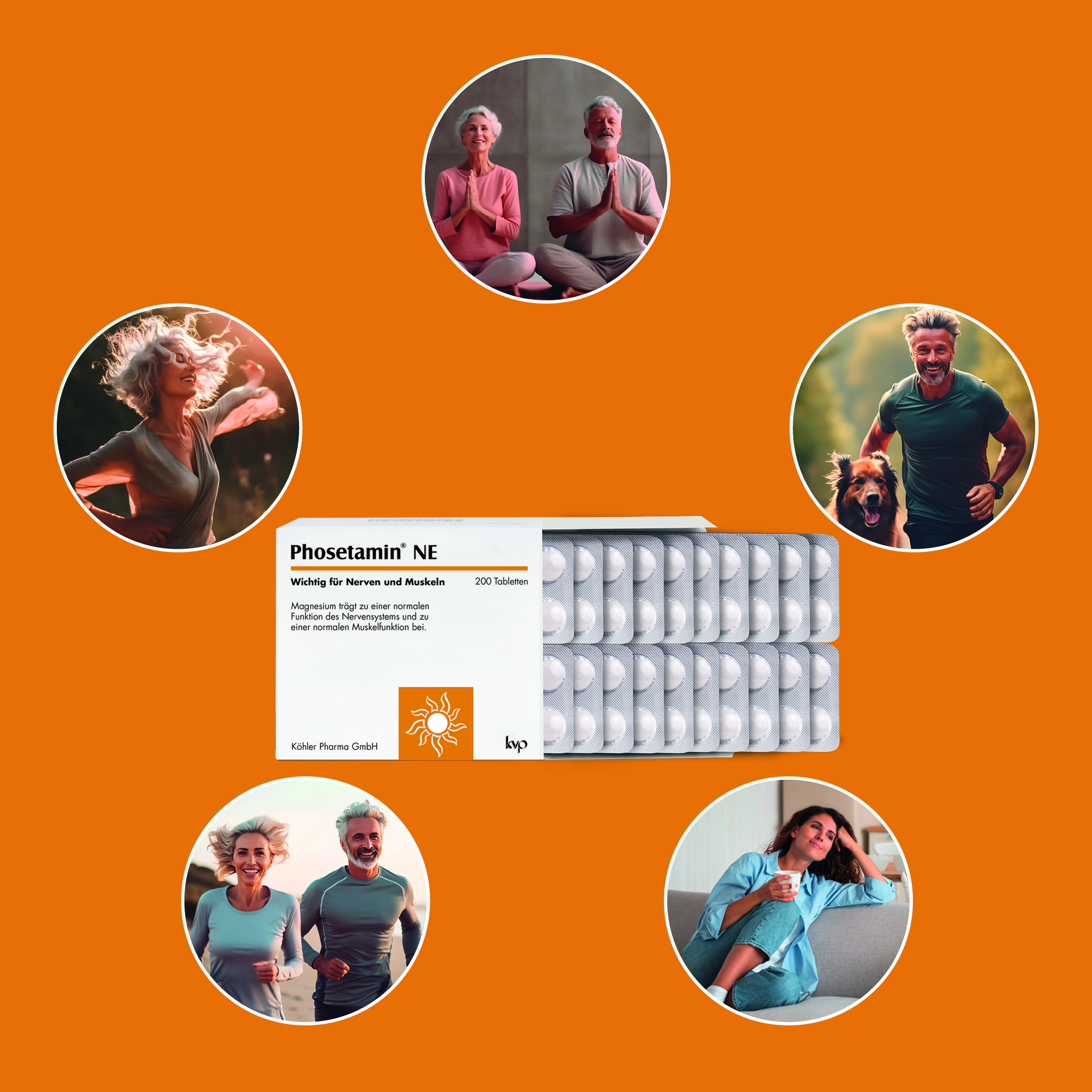 Phosetamin® NE

Wichtig für Nerven und Muskeln

200 Tabletten

Magnesium trägt zu einer normalen Funktion des Nervensystems und zu einer normalen Muskelfunktion bei.

Köhler Pharma GmbH

kvp